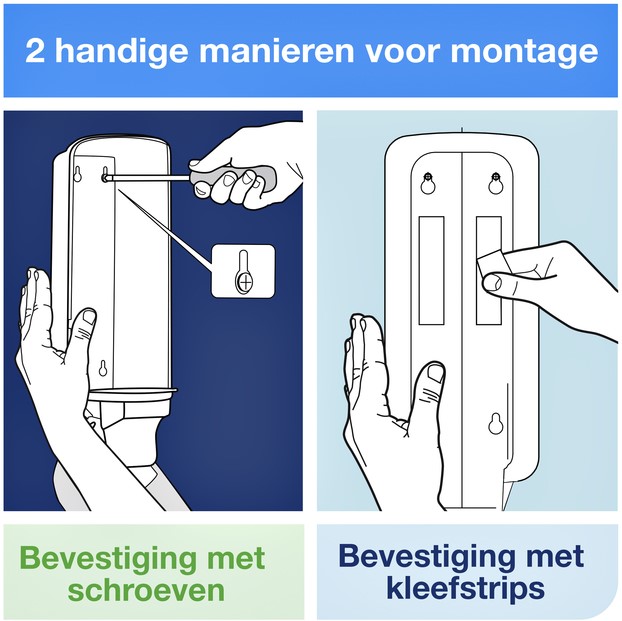 2 handige manieren voor montage

Bevestiging met schroeven

Bevestiging met kleefstrips