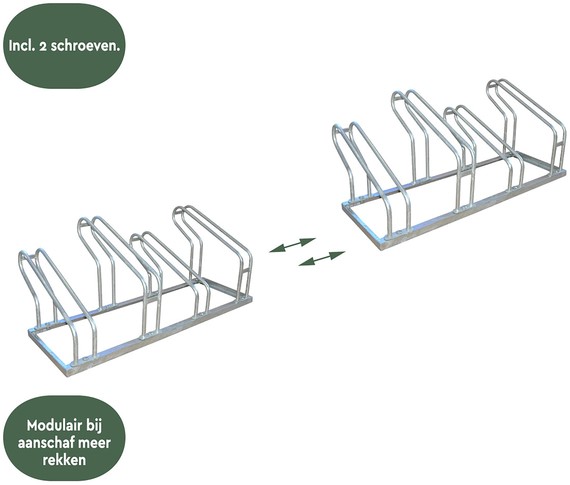 Incl. 2 schroeven.

Modulair bij aanschaf meer rekken